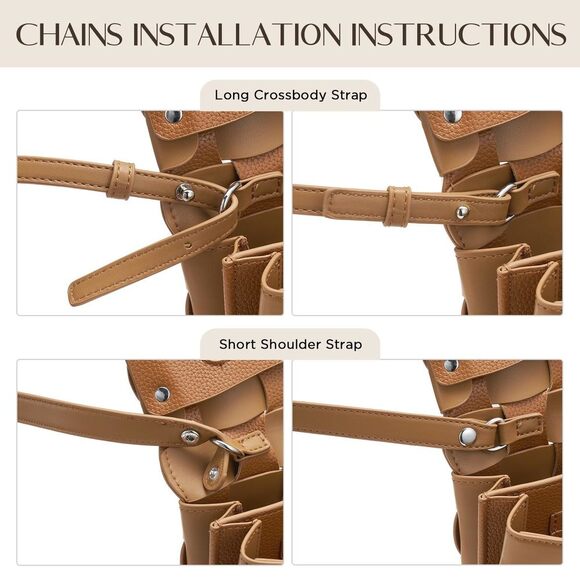 CHAINS INSTALLATION INSTRUCTIONS

Long Crossbody Strap

Short Shoulder Strap